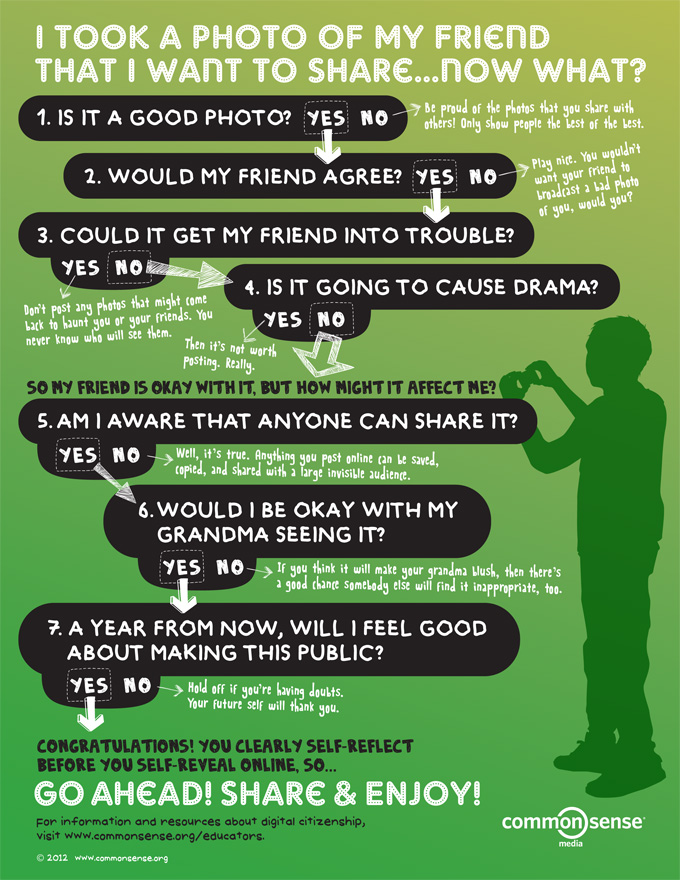 I TOOK A PHOTO OF MY FRIEND THAT I WANT TO SHARE...NOW WHAT?

1. IS IT A GOOD PHOTO? YES NO

Be proud of the photos that you share with others! Only show people the best of the best.

2. WOULD MY FRIEND AGREE? YES NO

Play nice. You wouldn't want your friend to broadcast a bad photo of you, would you?

3. COULD IT GET MY FRIEND INTO TROUBLE?

YES NO

Don't post any photos that might come back to haunt you or your friends. You never know who will see them.

4. IS IT GOING TO CAUSE DRAMA?

YES NO

Then it's not worth posting. Really.

SO MY FRIEND IS OKAY WITH IT, BUT HOW MIGHT IT AFFECT ME?

5. AM I AWARE THAT ANYONE CAN SHARE IT?

YES NO

Well, it's true. Anything you post online can be saved, copied, and shared with a large invisible audience.

6. WOULD I BE OKAY WITH MY GRANDMA SEEING IT?

YES NO

If you think it will make your grandma blush, then there's a good chance somebody else will find it inappropriate, too.

7. A YEAR FROM NOW, WILL I FEEL GOOD ABOUT MAKING THIS PUBLIC?

YES NO

Hold off if you're having doubts. Your future self will thank you.

CONGRATULATIONS! YOU CLEARLY SELF-REFLECT BEFORE YOU SELF-REVEAL ONLINE, SO...

GO AHEAD! SHARE & ENJOY!

For information and resources about digital citizenship, visit www.commonsense.org/educators.

© 2012 www.commonsense.org

common sense media